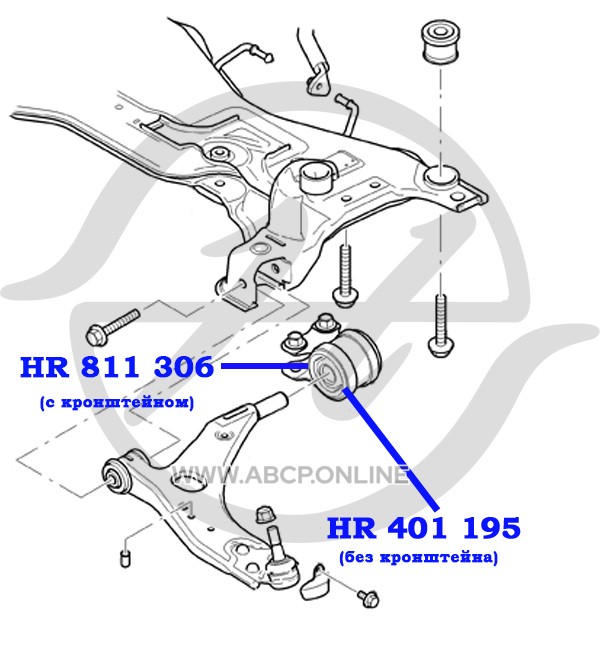 HR 811 306
(с кронштейном)

WWW.ABCP.ONLINE

HR 401 195
(без кронштейна)