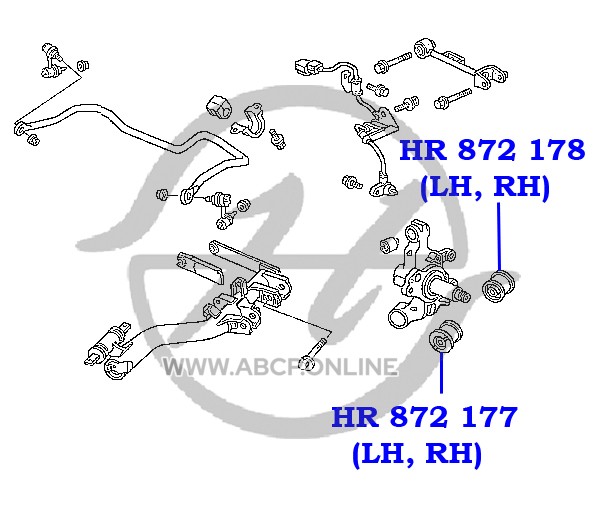 HR 872 178
(LH, RH)

WWW.ABCP.ONLINE

HR 872 177
(LH, RH)